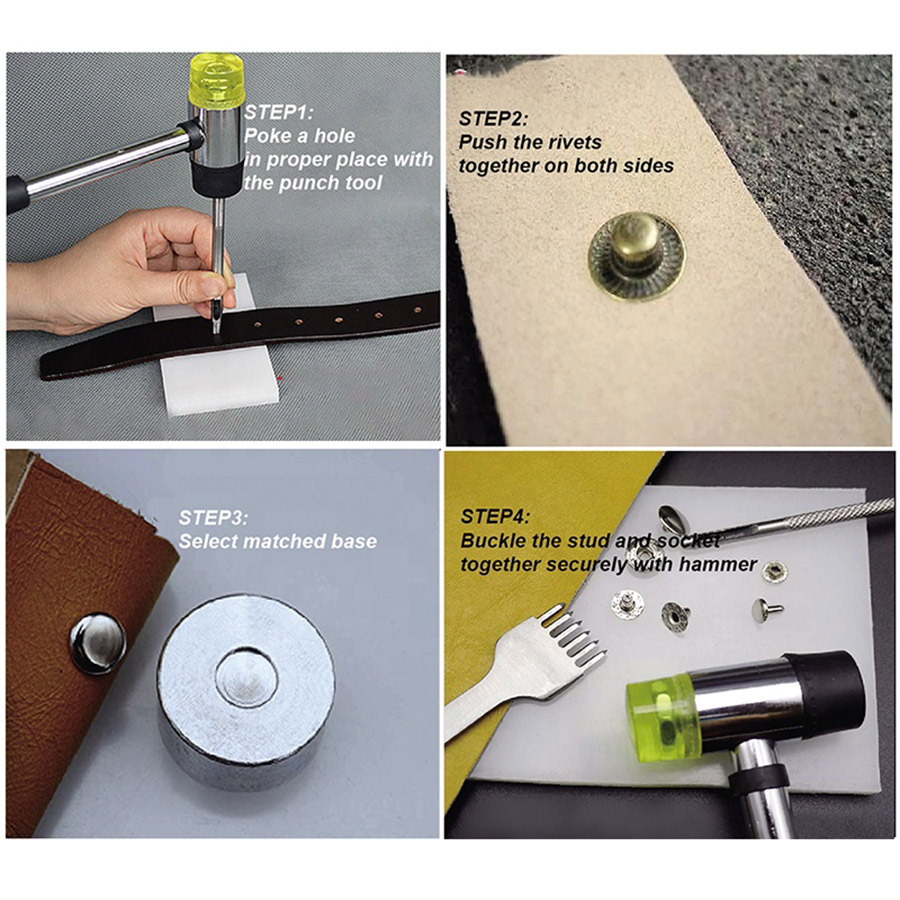 STEP1:
Poke a hole in proper place with the punch tool

STEP2:
Push the rivets together on both sides

STEP3:
Select matched base

STEP4:
Buckle the stud and socket together securely with hammer